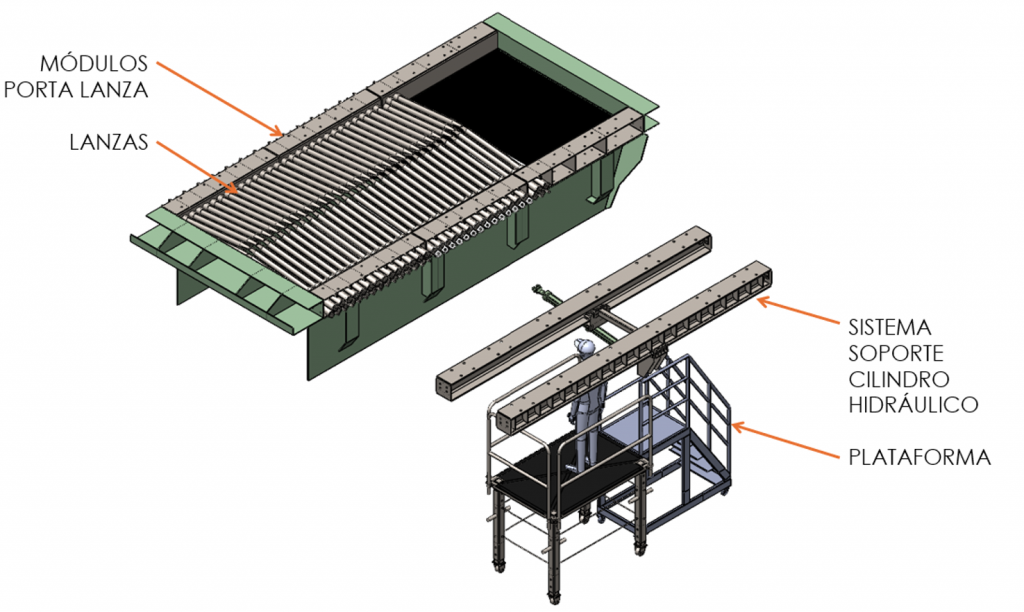 MÓDULOS PORTA LANZA

LANZAS

SISTEMA SOPORTE CILINDRO HIDRÁULICO

PLATAFORMA